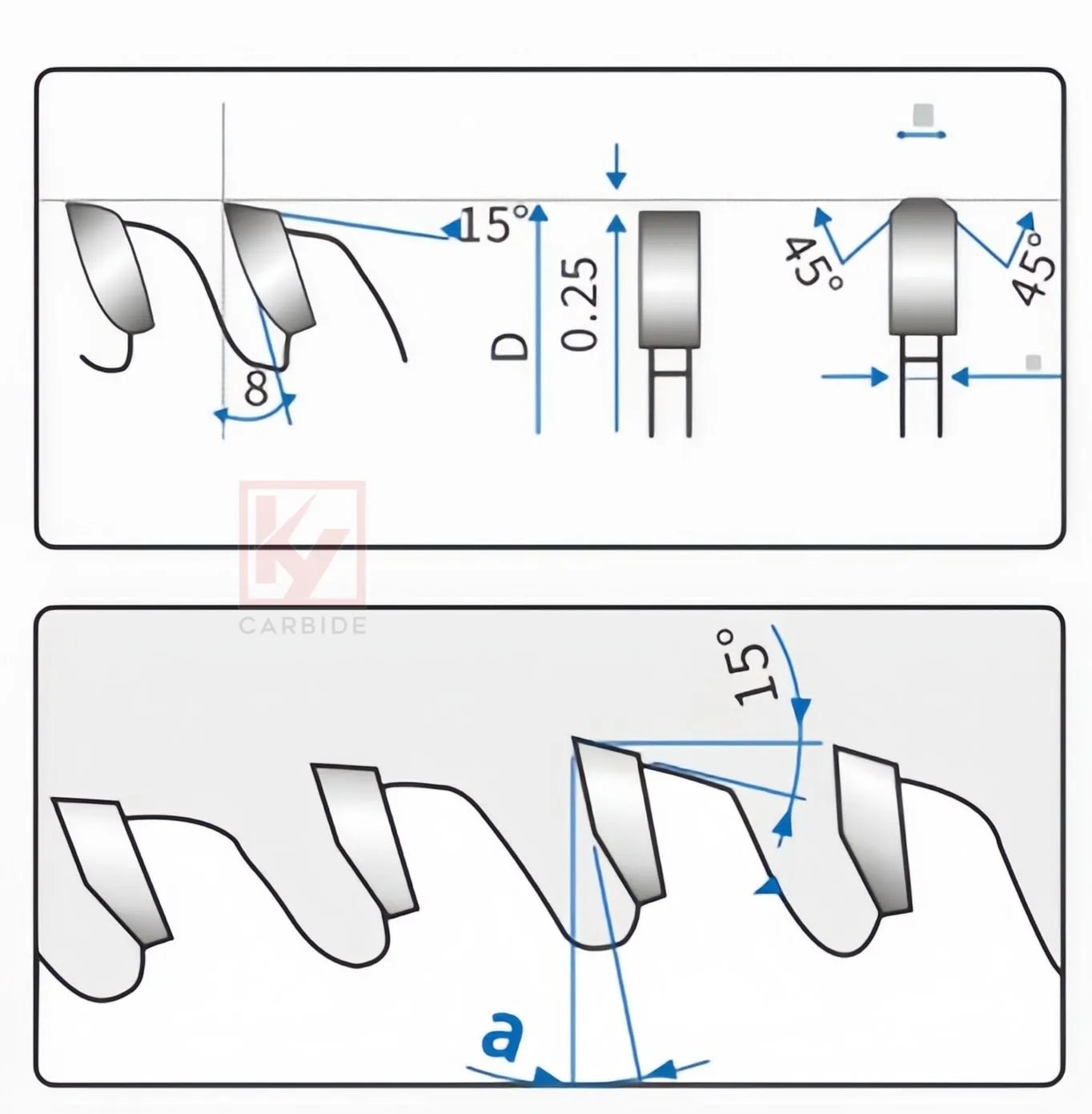 15°
8
D
0.25
45°
45°
KY
CARBIDE
15°
a