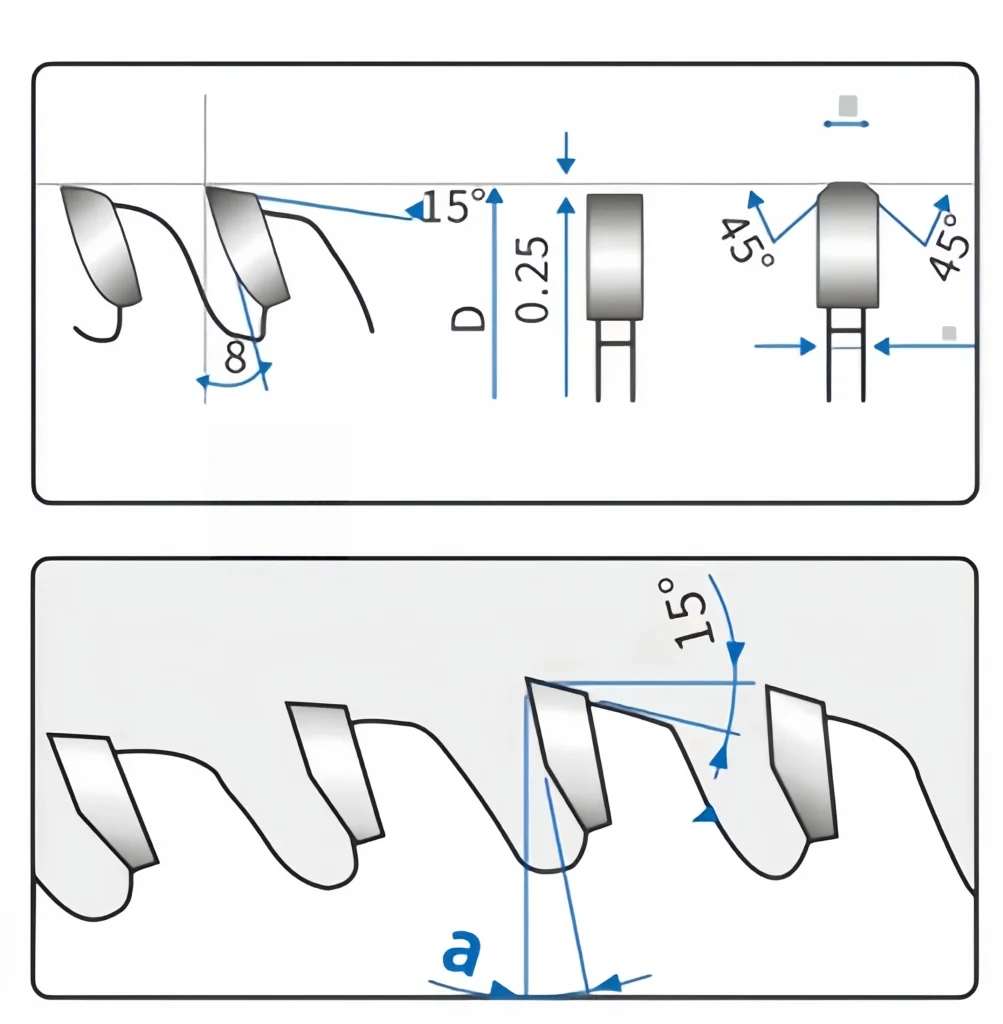 15°
8
D
0.25
45°
45°

15°
a